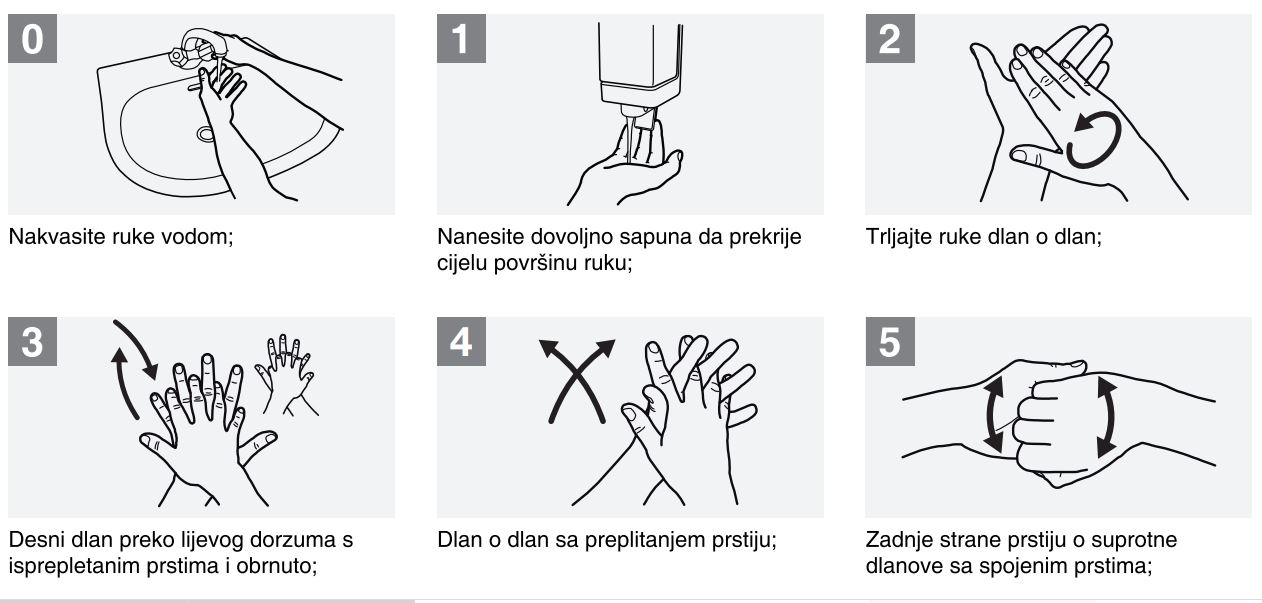 0

Nakvasite ruke vodom;

1

Nanesite dovoljno sapuna da prekrije cijelu površinu ruku;

2

Trljajte ruke dlan o dlan;

3

Desni dlan preko lijevog dorzuma s isprepletanim prstima i obrnuto;

4

Dlan o dlan sa preplitanjem prstiju;

5

Zadnje strane prstiju o suprotne dlanove sa spojenim prstima;